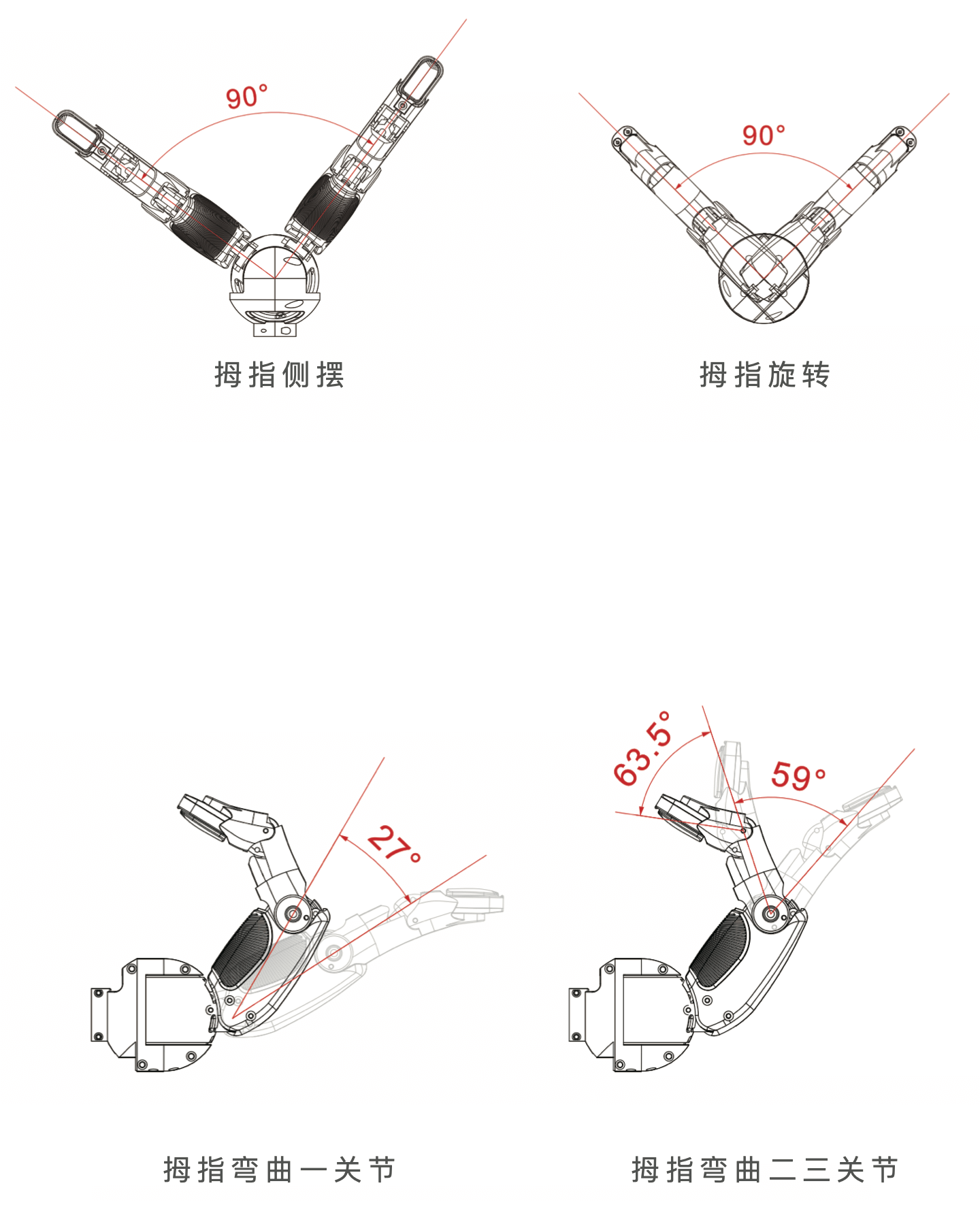 90°

拇指侧摆

90°

拇指旋转

27°

拇指弯曲一关节

63.5°

59°

拇指弯曲二三关节