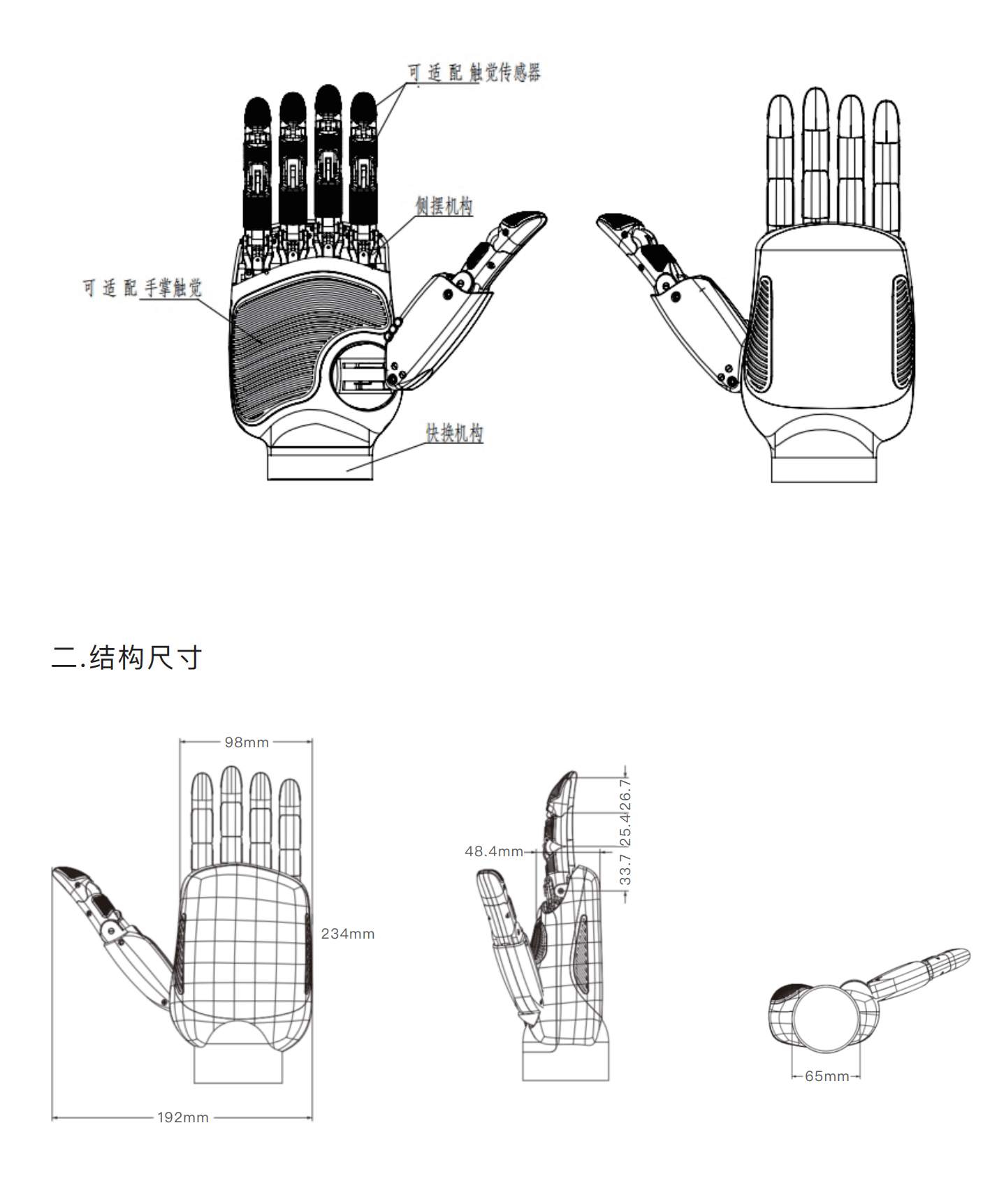 可适配触觉传感器

侧摆机构

可适配手掌触觉

快换机构

二.结构尺寸

98mm

234mm

192mm

48.4mm

26.7

25.4

33.7

65mm