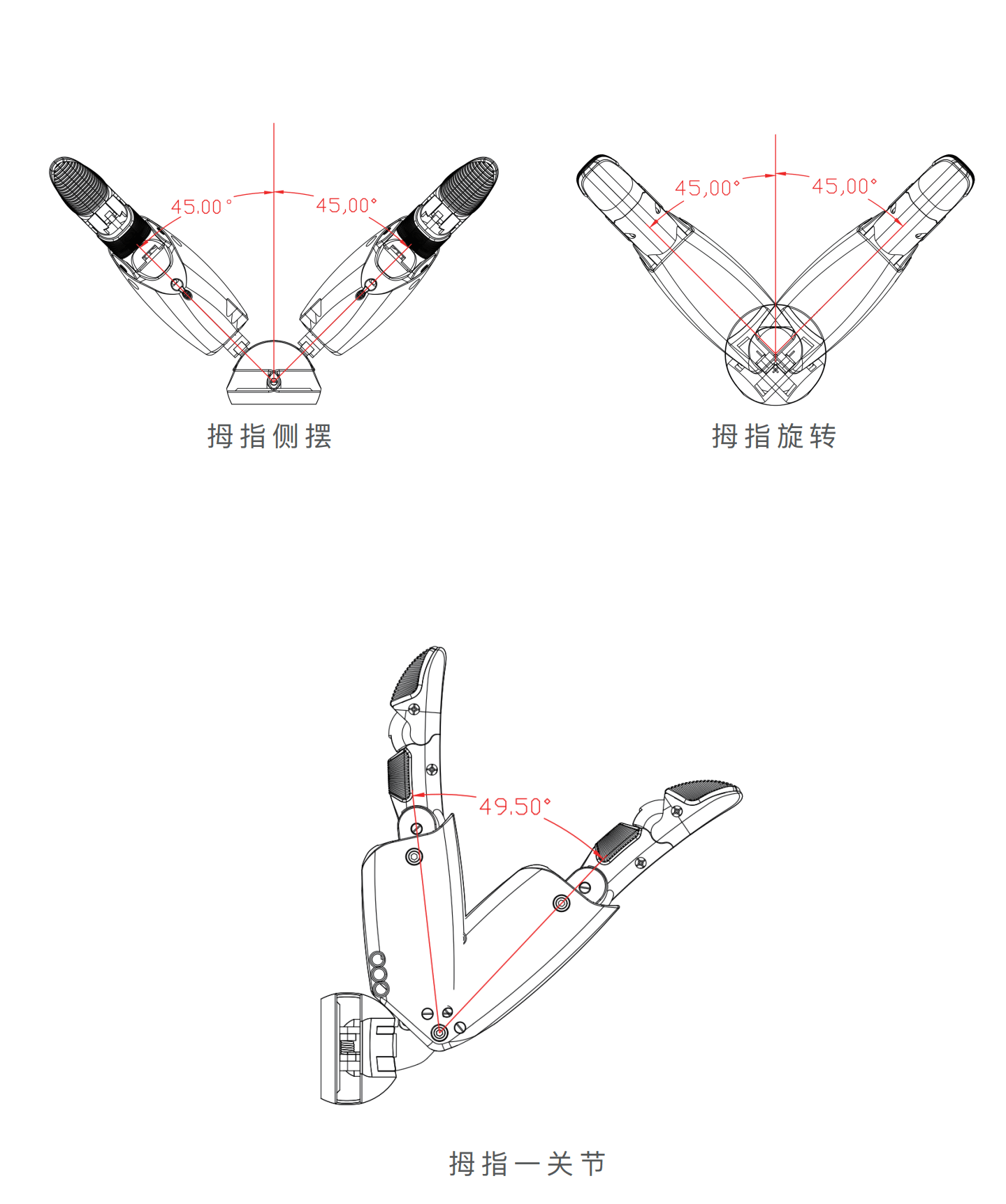 45.00°

45,00°

拇指侧摆

45,00°

45,00°

拇指旋转

49.50°

拇指一关节