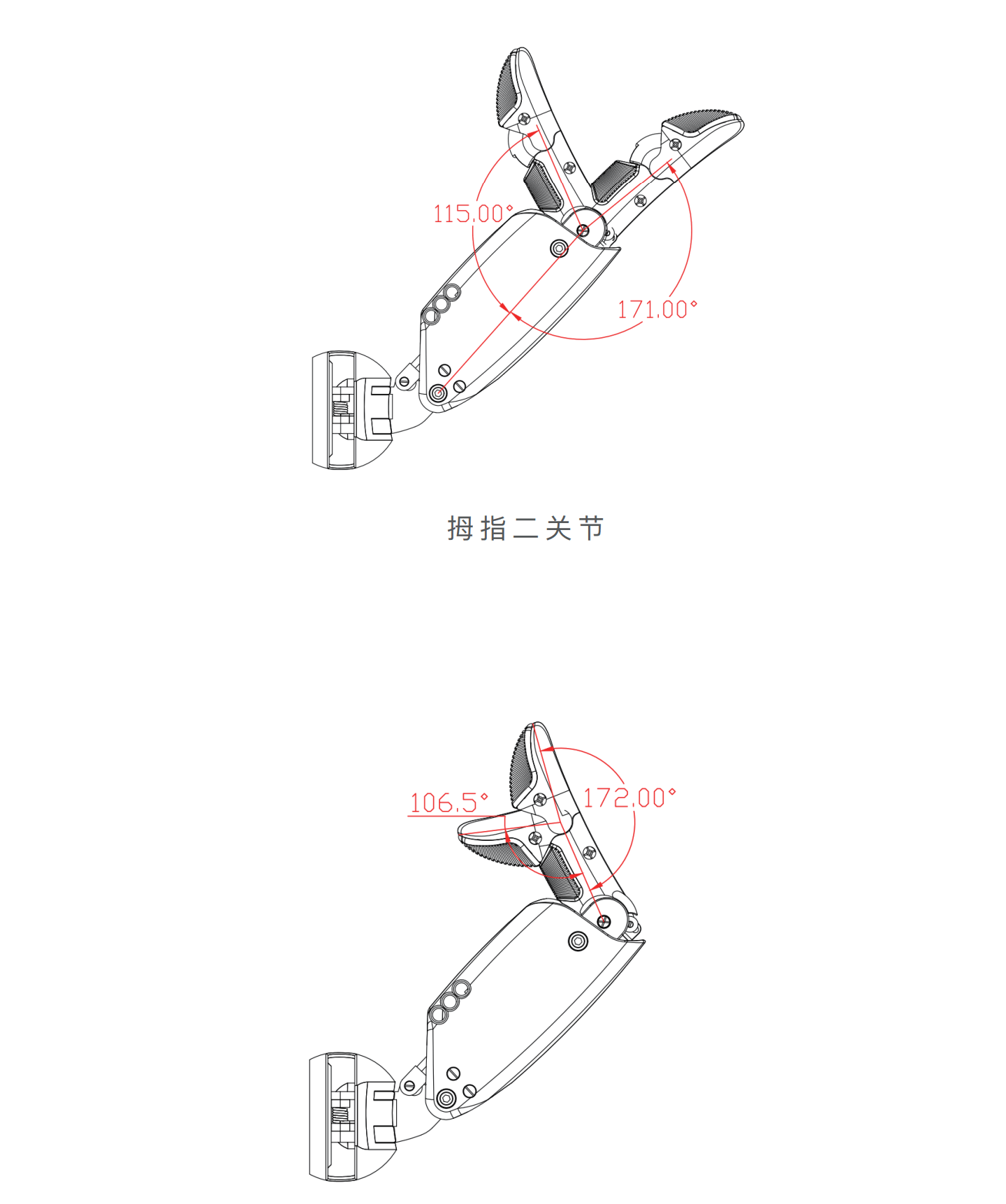 115.00°

171.00°

拇指二关节

106.5°

172.00°